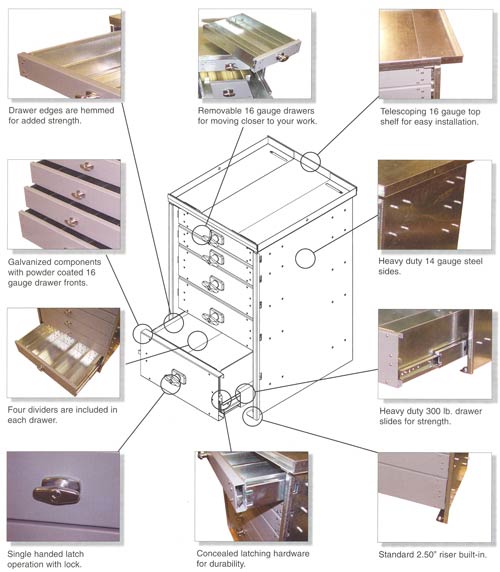 Drawer edges are hemmed for added strength.

Removable 16 gauge drawers for moving closer to your work.

Telescoping 16 gauge top shelf for easy installation.

Galvanized components with powder coated 16 gauge drawer fronts.

Heavy duty 14 gauge steel sides.

Four dividers are included in each drawer.

Heavy duty 300 lb. drawer slides for strength.

Single handed latch operation with lock.

Concealed latching hardware for durability.

Standard 2.50" riser built-in.